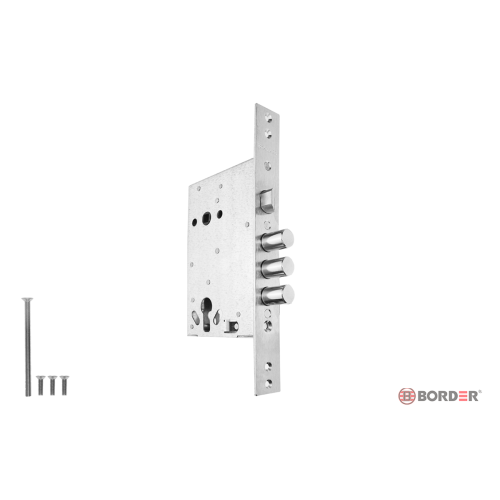 BORDER®